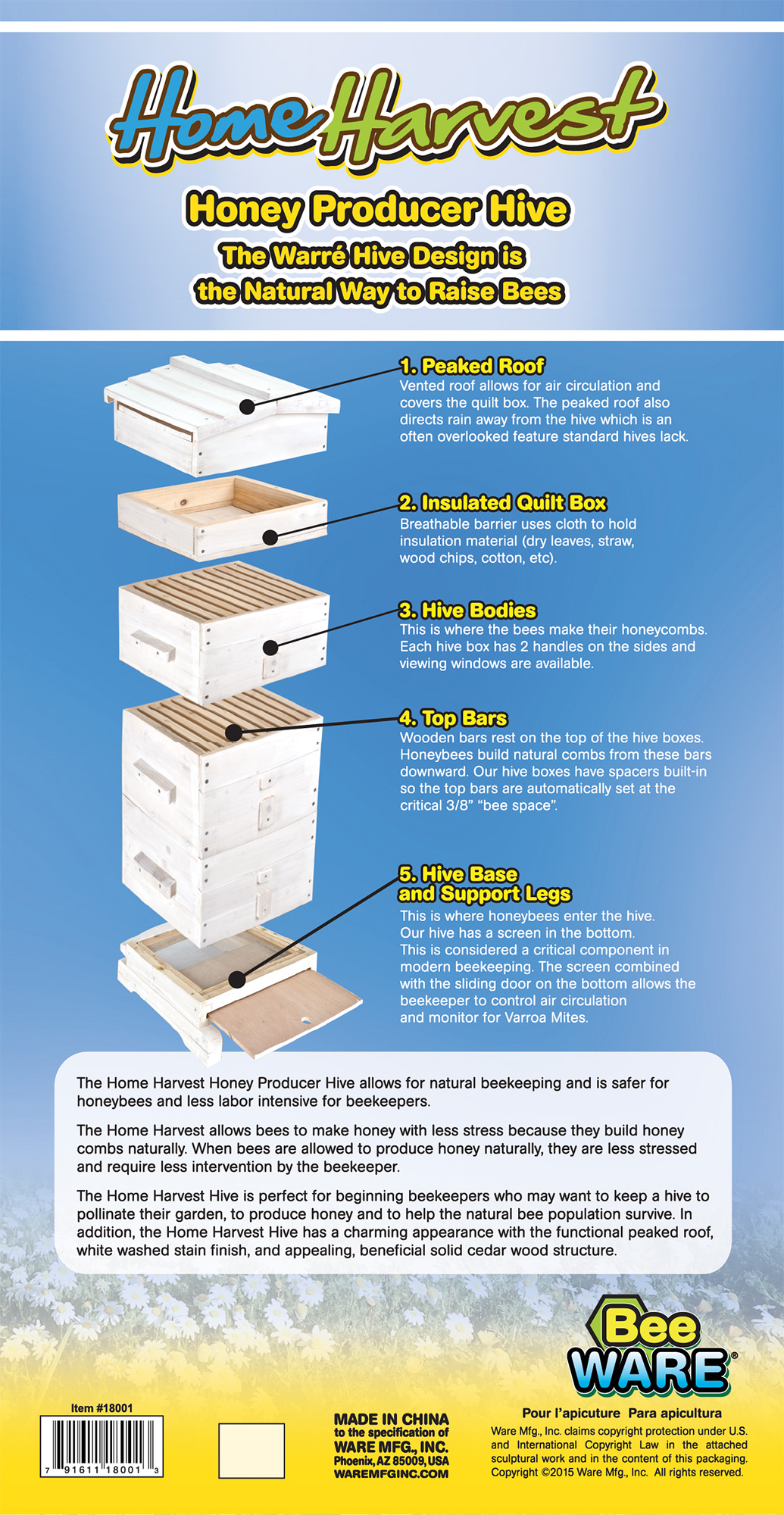 Home Harvest

Honey Producer Hive

The Warré Hive Design is the Natural Way to Raise Bees

1. Peaked Roof
Vented roof allows for air circulation and covers the quilt box. The peaked roof also directs rain away from the hive which is an often overlooked feature standard hives lack.

2. Insulated Quilt Box
Breathable barrier uses cloth to hold insulation material (dry leaves, straw, wood chips, cotton, etc).

3. Hive Bodies
This is where the bees make their honeycombs. Each hive box has 2 handles on the sides and viewing windows are available.

4. Top Bars
Wooden bars rest on the top of the hive boxes. Honeybees build natural combs from these bars downward. Our hive boxes have spacers built-in so the top bars are automatically set at the critical 3/8" "bee space".

5. Hive Base and Support Legs
This is where honeybees enter the hive. Our hive has a screen in the bottom. This is considered a critical component in modern beekeeping. The screen combined with the sliding door on the bottom allows the beekeeper to control air circulation and monitor for Varroa Mites.

The Home Harvest Honey Producer Hive allows for natural beekeeping and is safer for honeybees and less labor intensive for beekeepers.

The Home Harvest allows bees to make honey with less stress because they build honey combs naturally. When bees are allowed to produce honey naturally, they are less stressed and require less intervention by the beekeeper.

The Home Harvest Hive is perfect for beginning beekeepers who may want to keep a hive to pollinate their garden, to produce honey and to help the natural bee population survive. In addition, the Home Harvest Hive has a charming appearance with the functional peaked roof, white washed stain finish, and appealing, beneficial solid cedar wood structure.

Bee WARE®

Item #18001
7 91611 18001 3

MADE IN CHINA
to the specification of
WARE MFG., INC.
Phoenix, AZ 85009, USA
WAREMFGINC.COM

Pour l'apicuture Para apicultura
Ware Mfg., Inc. claims copyright protection under U.S. and International Copyright Law in the attached sculptural work and in the content of this packaging. Copyright ©2015 Ware Mfg., Inc. All rights reserved.